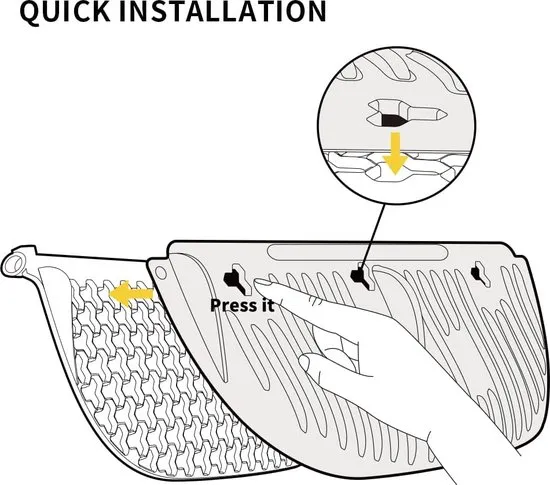 QUICK INSTALLATION

Press it